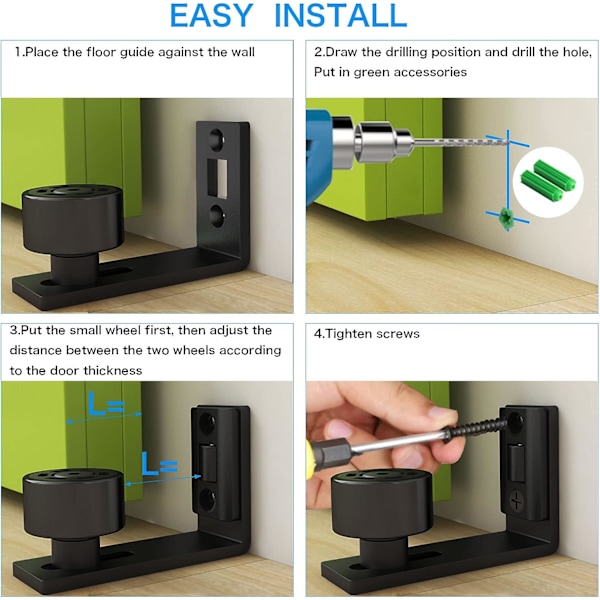 EASY INSTALL

1.Place the floor guide against the wall

2.Draw the drilling position and drill the hole, Put in green accessories

3.Put the small wheel first, then adjust the distance between the two wheels according to the door thickness

L=

L=

4.Tighten screws