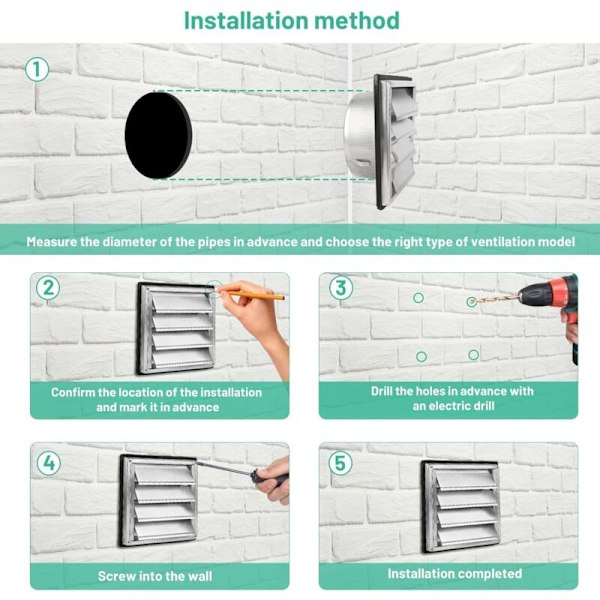 Installation method

1

Measure the diameter of the pipes in advance and choose the right type of ventilation model

2

Confirm the location of the installation and mark it in advance

3

Drill the holes in advance with an electric drill

4

Screw into the wall

5

Installation completed