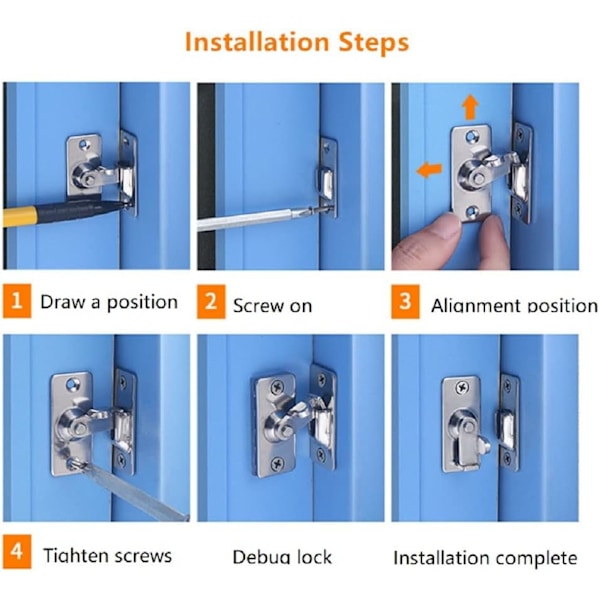 Installation Steps

1 Draw a position

2 Screw on

3 Alignment position

4 Tighten screws

Debug lock

Installation complete