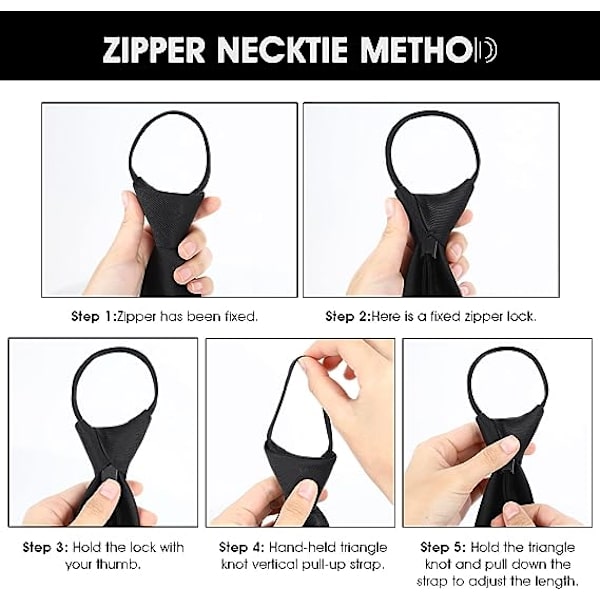 ZIPPER NECKTIE METHOD

Step 1:Zipper has been fixed.

Step 2:Here is a fixed zipper lock.

Step 3: Hold the lock with your thumb.

Step 4: Hand-held triangle knot vertical pull-up strap.

Step 5: Hold the triangle knot and pull down the strap to adjust the length.