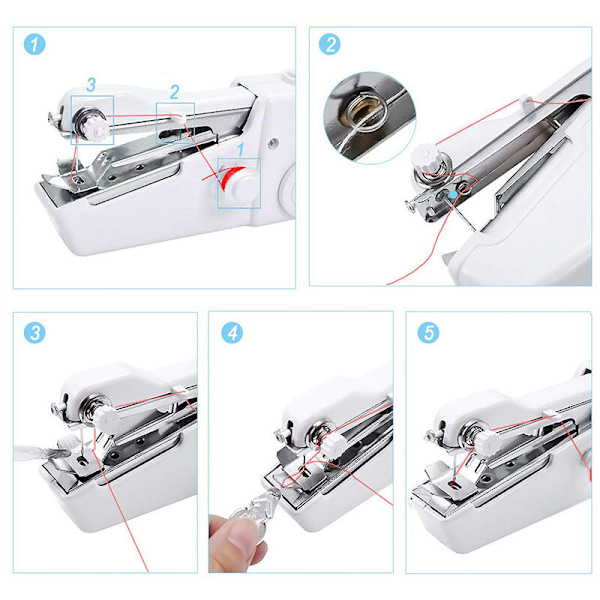 1
3
2
1
2
3
4
5