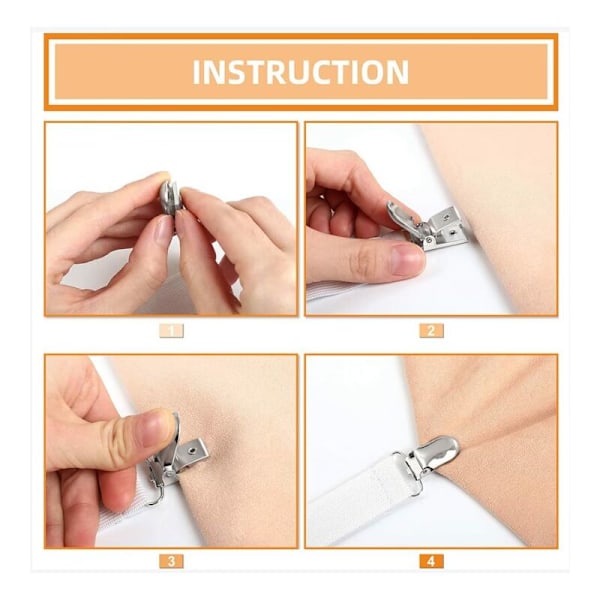 INSTRUCTION

1

2

3

4