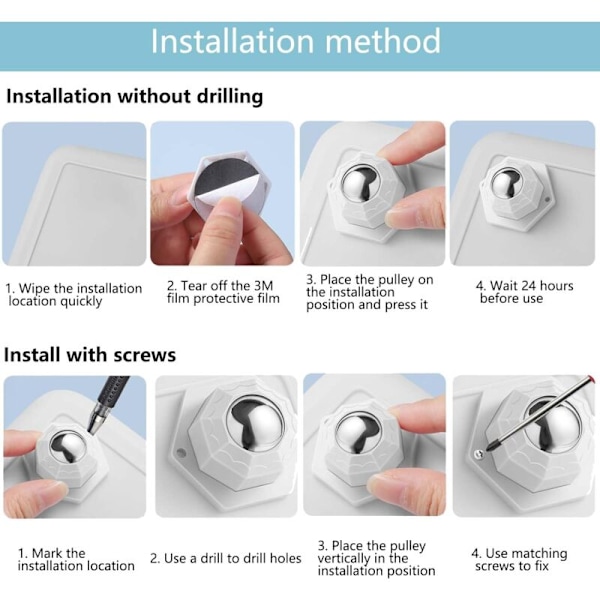 Installation method

Installation without drilling

1. Wipe the installation location quickly

2. Tear off the 3M film protective film

3. Place the pulley on the installation position and press it

4. Wait 24 hours before use

Install with screws

1. Mark the installation location

2. Use a drill to drill holes

3. Place the pulley vertically in the installation position

4. Use matching screws to fix