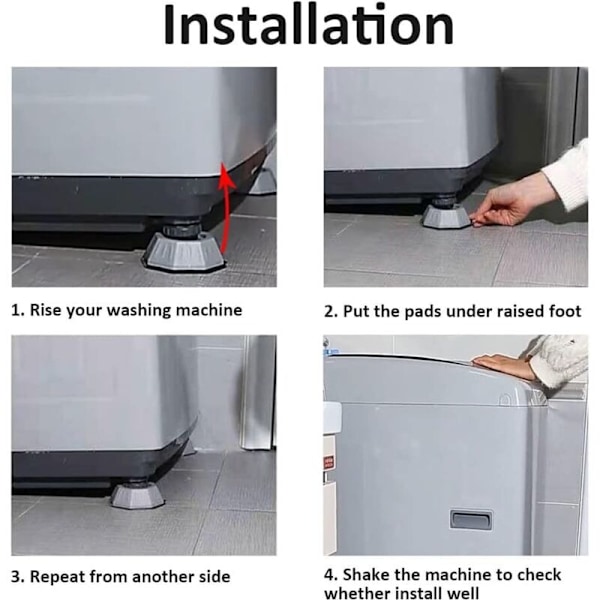 Installation

1. Rise your washing machine

2. Put the pads under raised foot

3. Repeat from another side

4. Shake the machine to check whether install well