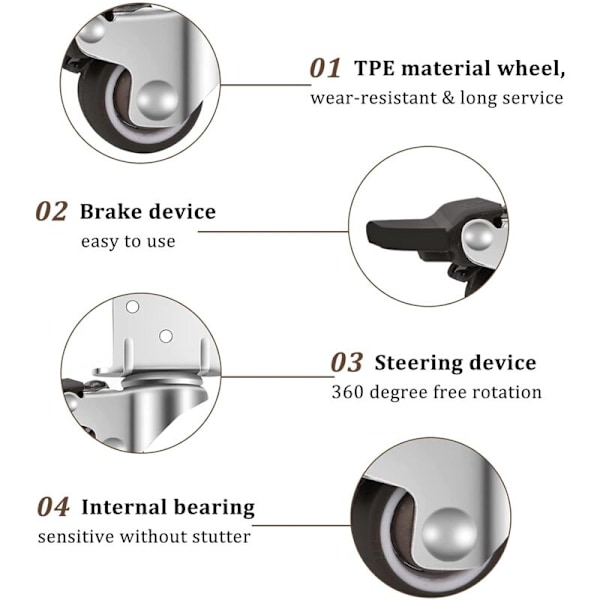 01 TPE material wheel,
wear-resistant & long service

02 Brake device
easy to use

03 Steering device
360 degree free rotation

04 Internal bearing
sensitive without stutter