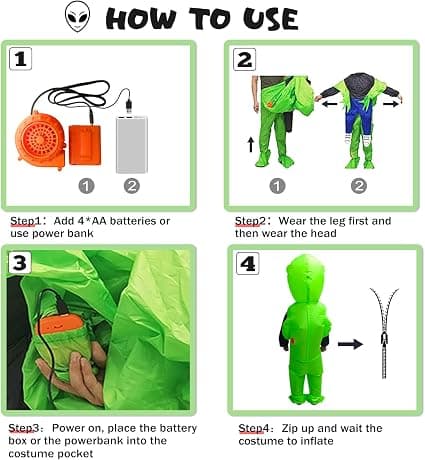 HOW TO USE

1

①  ②

Step1: Add 4*AA batteries or use power bank

2

①  ②

Step2: Wear the leg first and then wear the head

3

Step3: Power on, place the battery box or the powerbank into the costume pocket

4

Step4: Zip up and wait the costume to inflate