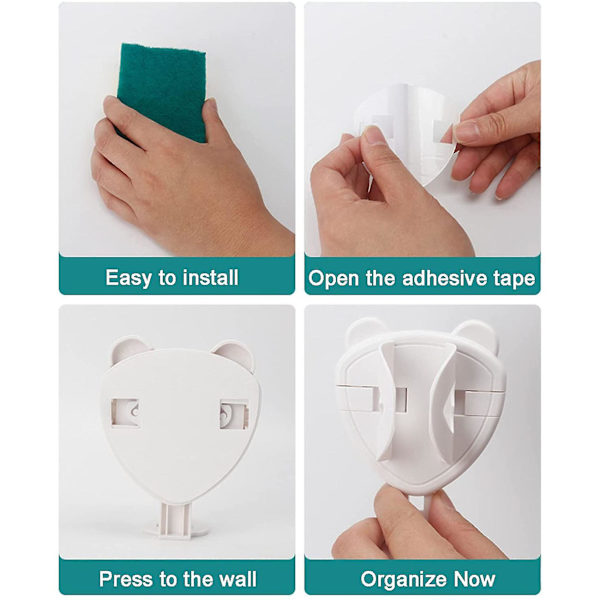 Easy to install

Open the adhesive tape

Press to the wall

Organize Now