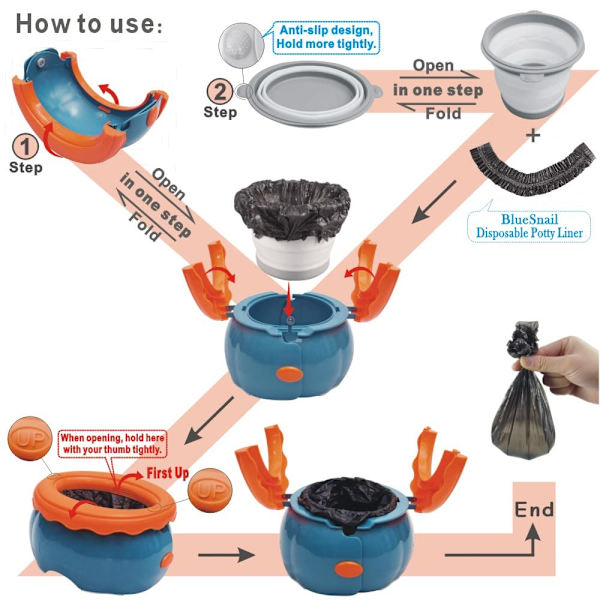 How to use:

Anti-slip design, Hold more tightly.

2 Step

Open in one step Fold

1 Step

Open in one step Fold

+

BlueSnail Disposable Potty Liner

UP

When opening, hold here with your thumb tightly.

First Up

UP

End