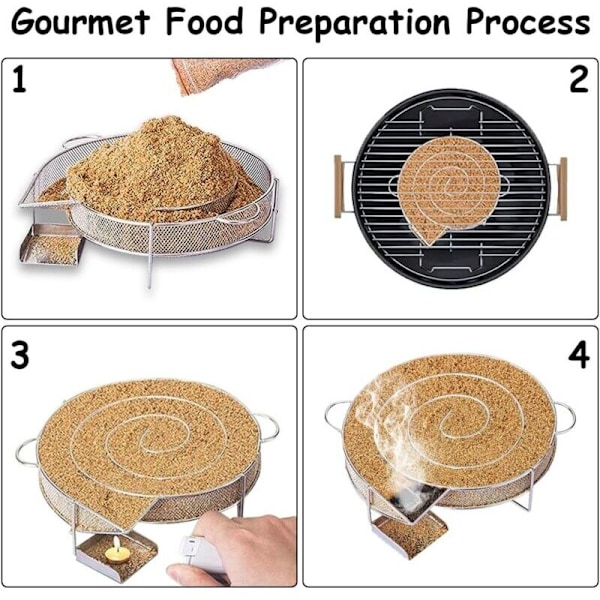 Gourmet Food Preparation Process

1

2

3

4