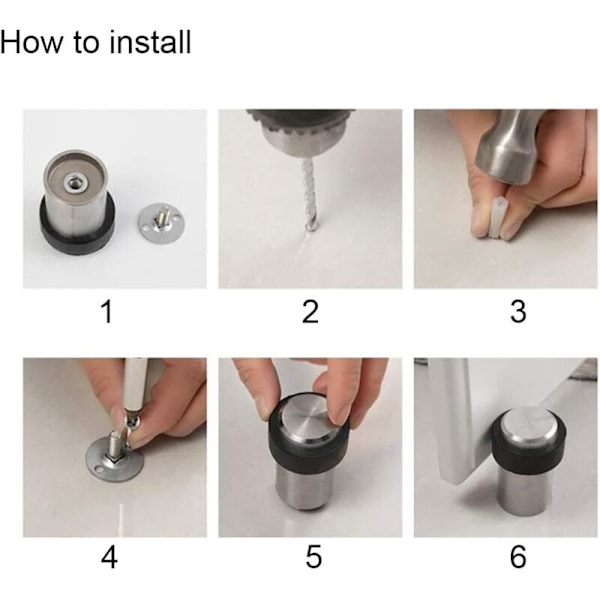 How to install

1

2

3

4

5

6