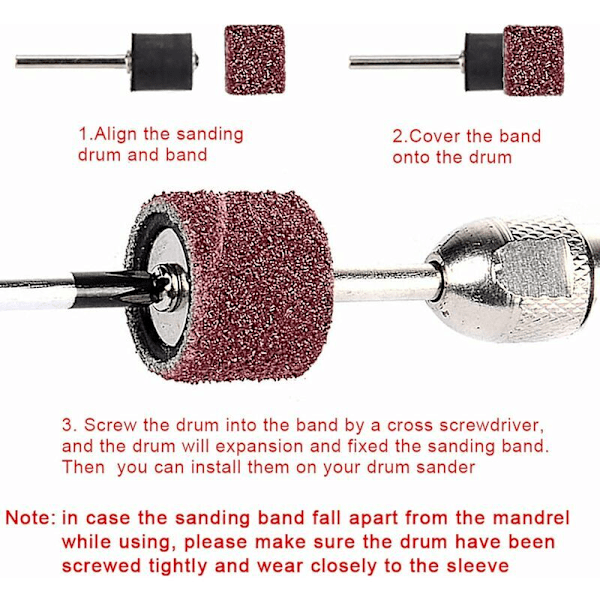 1.Align the sanding drum and band

2.Cover the band onto the drum

3. Screw the drum into the band by a cross screwdriver, and the drum will expansion and fixed the sanding band. Then  you can install them on your drum sander

Note: in case the sanding band fall apart from the mandrel while using, please make sure the drum have been screwed tightly and wear closely to the sleeve