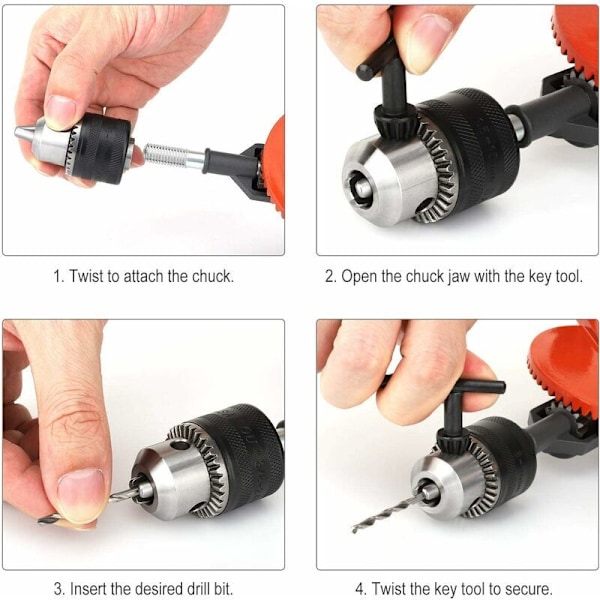 1. Twist to attach the chuck.

2. Open the chuck jaw with the key tool.

3. Insert the desired drill bit.

4. Twist the key tool to secure.