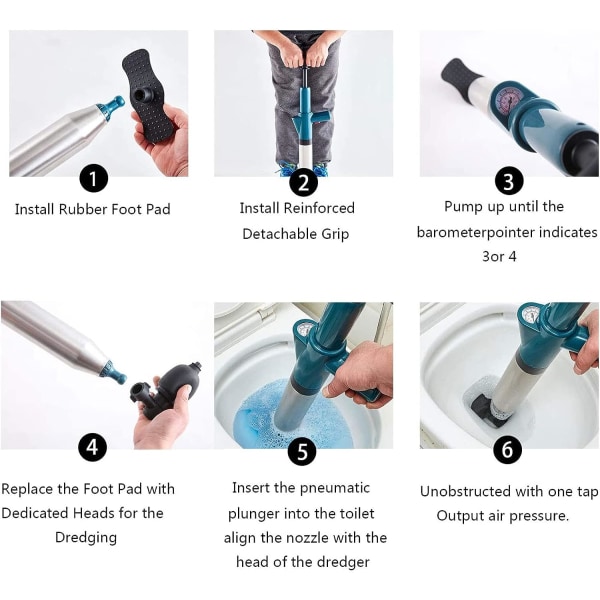 1

Install Rubber Foot Pad

2

Install Reinforced Detachable Grip

3

Pump up until the barometerpointer indicates 3or 4

4

Replace the Foot Pad with Dedicated Heads for the Dredging

5

Insert the pneumatic plunger into the toilet align the nozzle with the head of the dredger

6

Unobstructed with one tap Output air pressure.