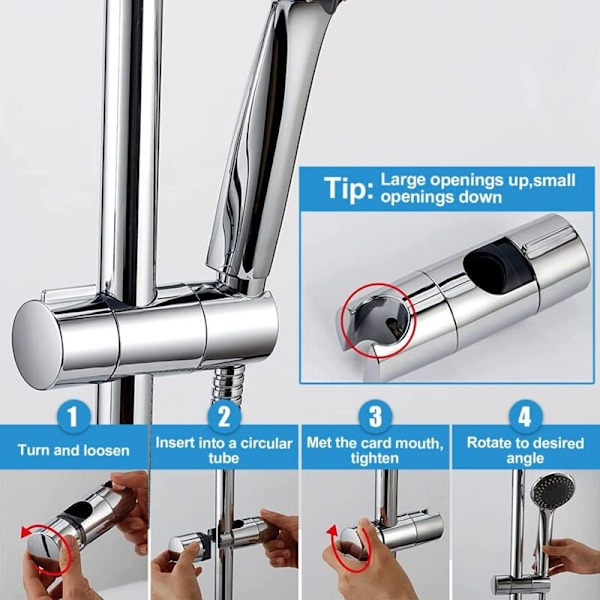 Tip: Large openings up,small openings down

1
Turn and loosen

2
Insert into a circular tube

3
Met the card mouth, tighten

4
Rotate to desired angle