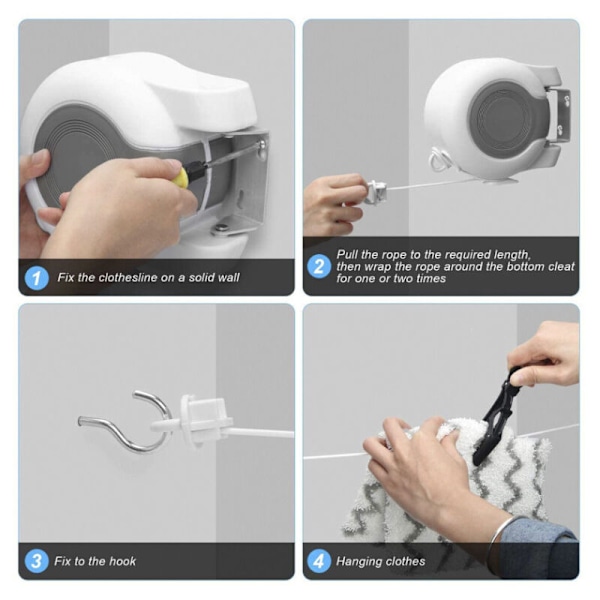 1 Fix the clothesline on a solid wall

2 Pull the rope to the required length, then wrap the rope around the bottom cleat for one or two times

3 Fix to the hook

4 Hanging clothes