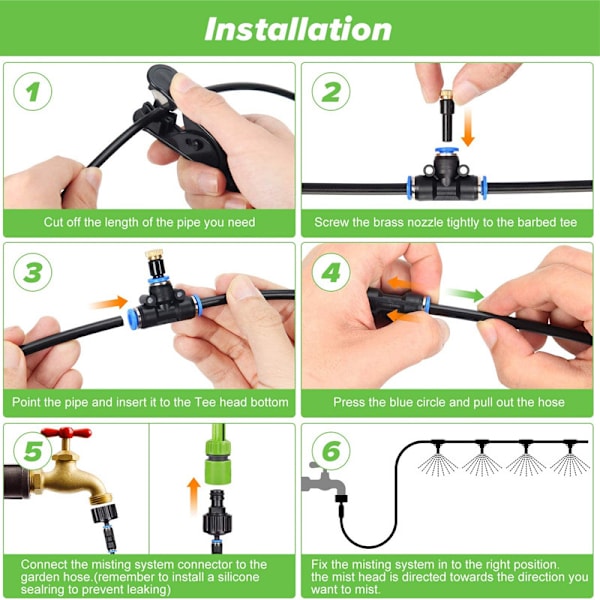 Installation

1

Cut off the length of the pipe you need

2

Screw the brass nozzle tightly to the barbed tee

3

Point the pipe and insert it to the Tee head bottom

4

Press the blue circle and pull out the hose

5

Connect the misting system connector to the garden hose.(remember to install a silicone sealring to prevent leaking)

6

Fix the misting system in to the right position. the mist head is directed towards the direction you want to mist.