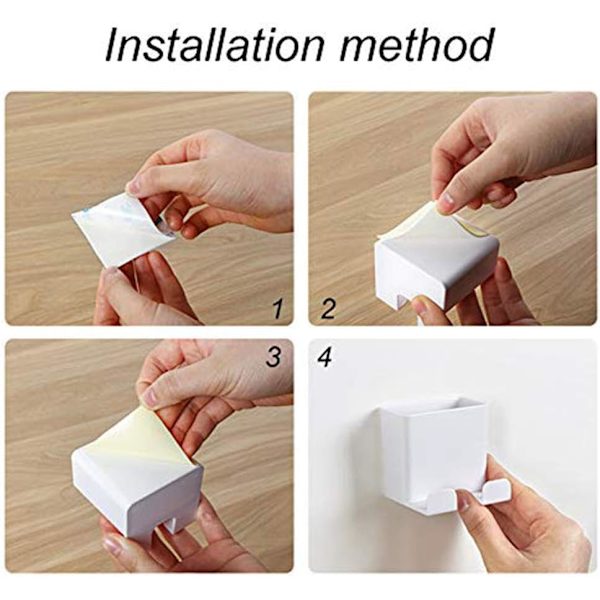 Installation method

1

2

3

4