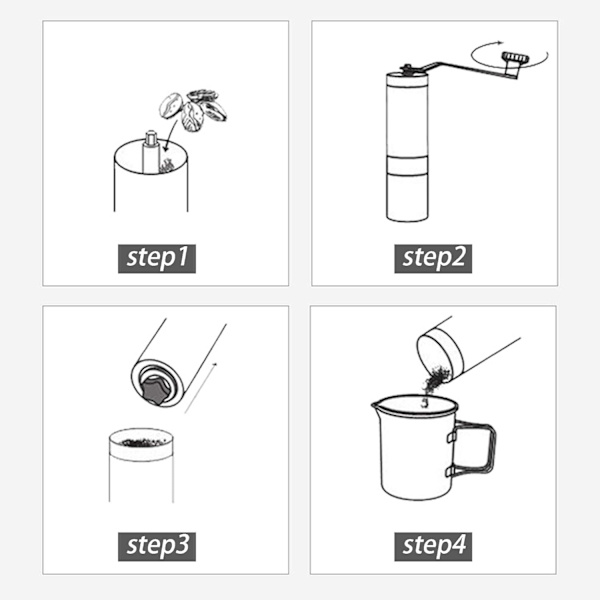 step1

step2

step3

step4