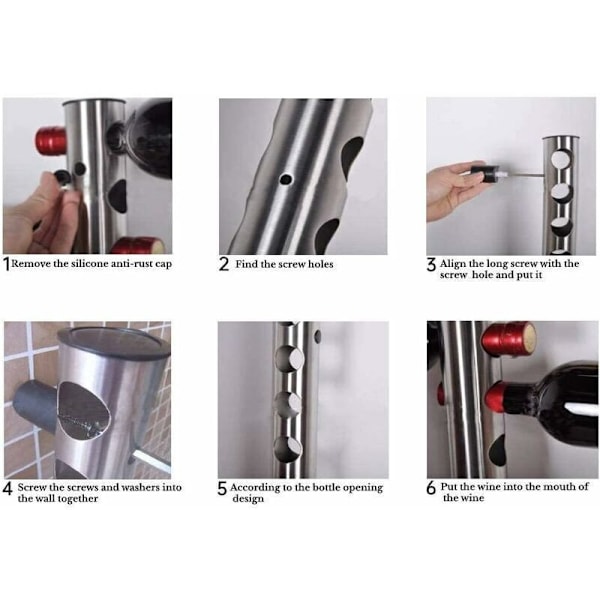 1 Remove the silicone anti-rust cap

2 Find the screw holes

3 Align the long screw with the screw hole and put it

4 Screw the screws and washers into the wall together

5 According to the bottle opening design

6 Put the wine into the mouth of the wine