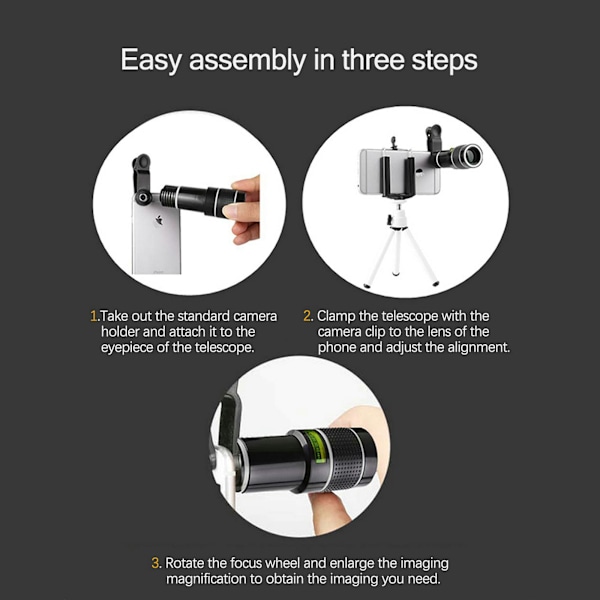 Easy assembly in three steps

1.Take out the standard camera holder and attach it to the eyepiece of the telescope.

2. Clamp the telescope with the camera clip to the lens of the phone and adjust the alignment.

3. Rotate the focus wheel and enlarge the imaging magnification to obtain the imaging you need.