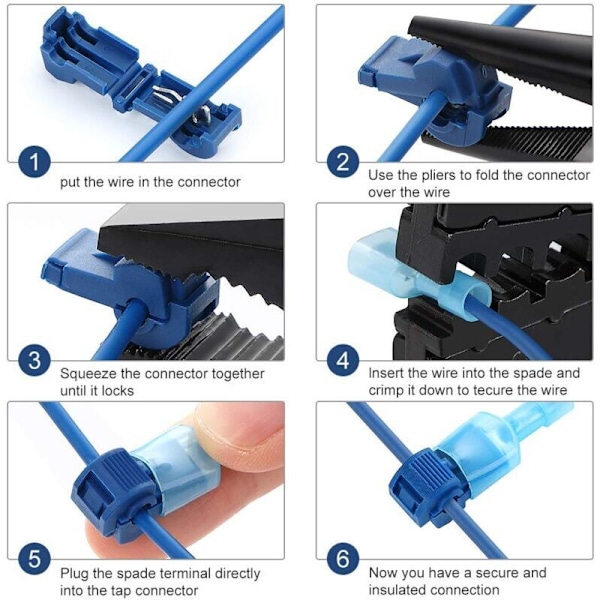 1
put the wire in the connector

2
Use the pliers to fold the connector over the wire

3
Squeeze the connector together until it locks

4
Insert the wire into the spade and crimp it down to tecure the wire

5
Plug the spade terminal directly into the tap connector

6
Now you have a secure and insulated connection