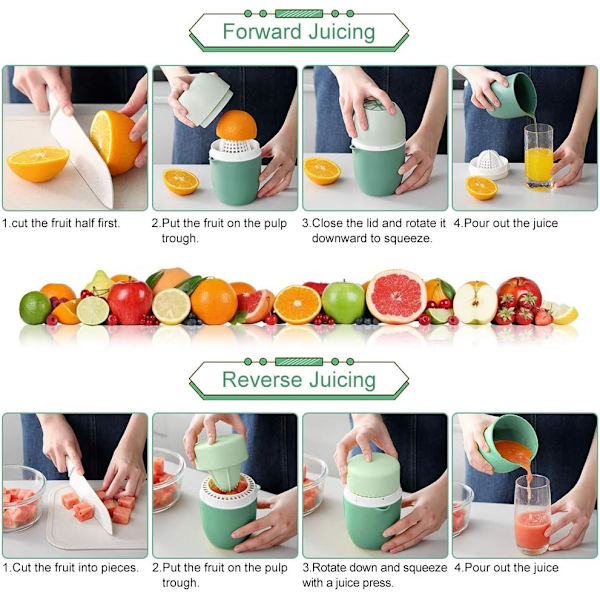 Forward Juicing

1.cut the fruit half first.

2.Put the fruit on the pulp trough.

3.Close the lid and rotate it downward to squeeze.

4.Pour out the juice

Reverse Juicing

1.Cut the fruit into pieces.

2.Put the fruit on the pulp trough.

3.Rotate down and squeeze with a juice press.

4.Pour out the juice