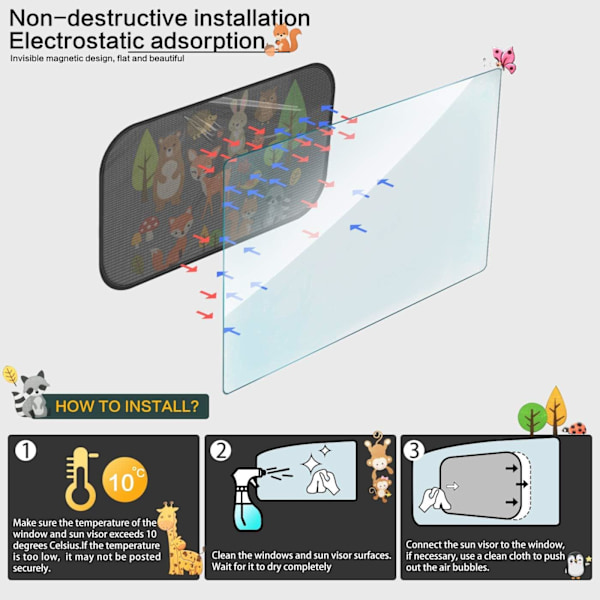 Non-destructive installation
Electrostatic adsorption

Invisible magnetic design, flat and beautiful

HOW TO INSTALL?

1

10°C

Make sure the temperature of the window and sun visor exceeds 10 degrees Celsius.If the temperature is too low, it may not be posted securely.

2

Clean the windows and sun visor surfaces. Wait for it to dry completely

3

Connect the sun visor to the window, if necessary, use a clean cloth to push out the air bubbles.