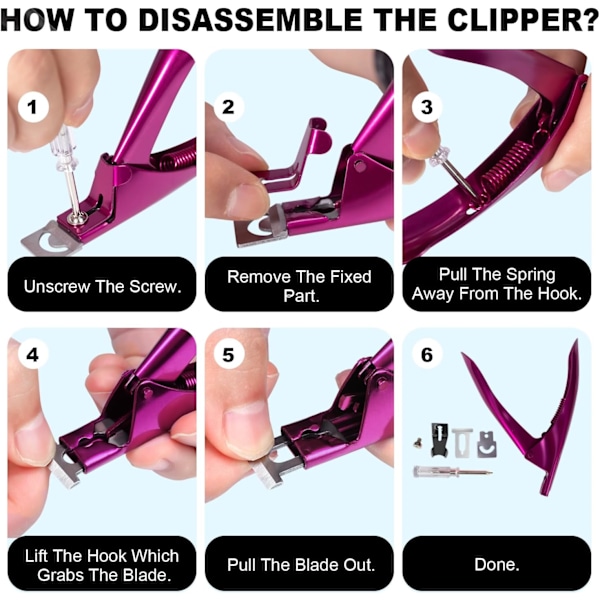 HOW TO DISASSEMBLE THE CLIPPER?

1

Unscrew The Screw.

2

Remove The Fixed Part.

3

Pull The Spring Away From The Hook.

4

Lift The Hook Which Grabs The Blade.

5

Pull The Blade Out.

6

Done.