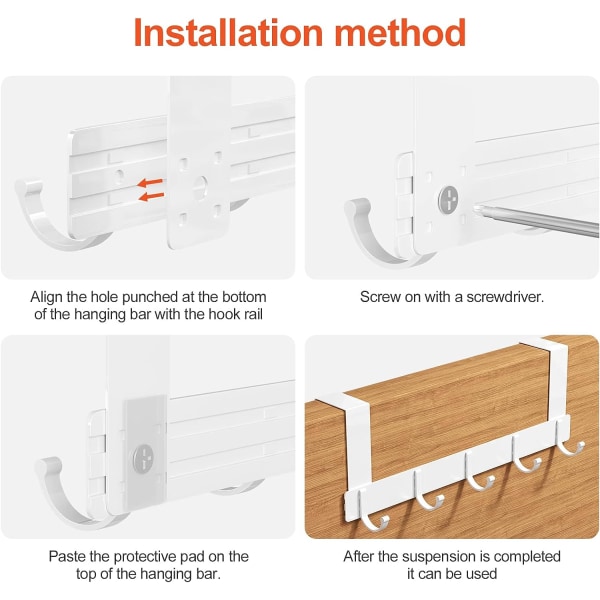 Installation method

Align the hole punched at the bottom of the hanging bar with the hook rail

Screw on with a screwdriver.

Paste the protective pad on the top of the hanging bar.

After the suspension is completed it can be used