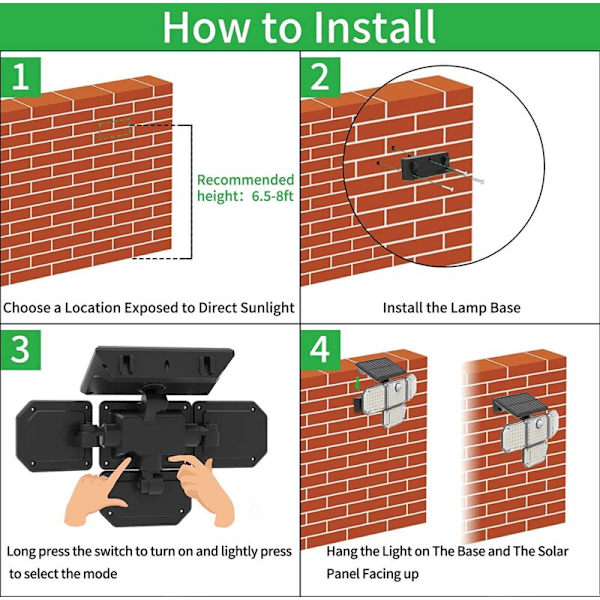 How to Install

1

Recommended height：6.5-8ft

Choose a Location Exposed to Direct Sunlight

2

Install the Lamp Base

3

Long press the switch to turn on and lightly press to select the mode

4

Hang the Light on The Base and The Solar Panel Facing up