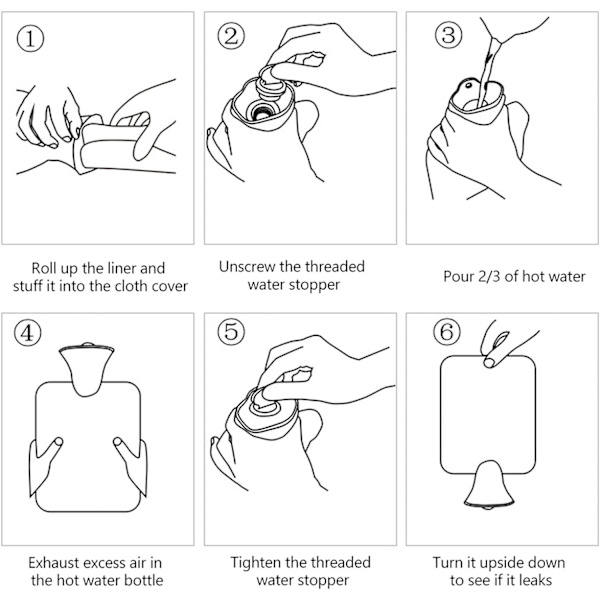 ①

Roll up the liner and stuff it into the cloth cover

②

Unscrew the threaded water stopper

③

Pour 2/3 of hot water

④

Exhaust excess air in the hot water bottle

⑤

Tighten the threaded water stopper

⑥

Turn it upside down to see if it leaks