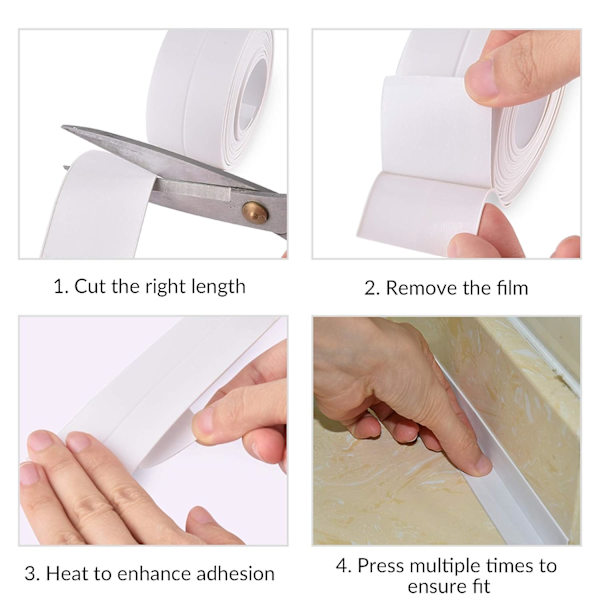 1. Cut the right length

2. Remove the film

3. Heat to enhance adhesion

4. Press multiple times to ensure fit