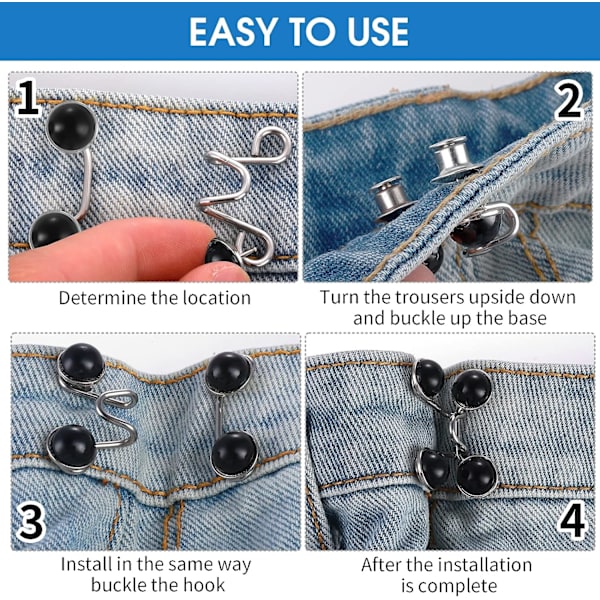 EASY TO USE

1

Determine the location

2

Turn the trousers upside down and buckle up the base

3

Install in the same way buckle the hook

4

After the installation is complete