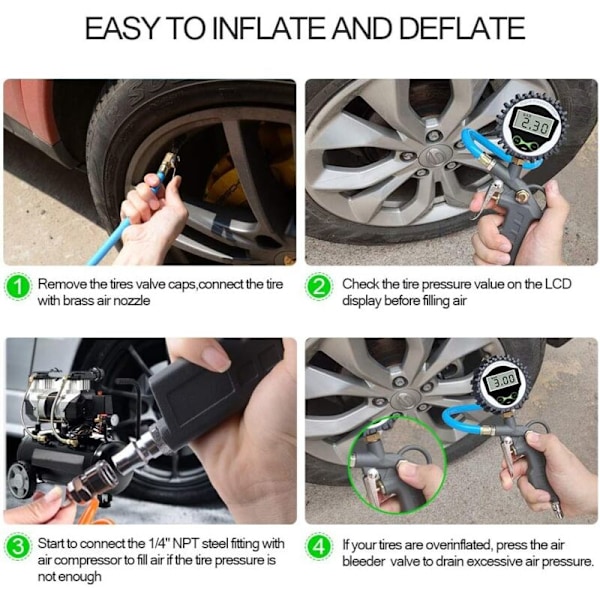 EASY TO INFLATE AND DEFLATE

2.30

1 Remove the tires valve caps,connect the tire with brass air nozzle

2 Check the tire pressure value on the LCD display before filling air

3.00

3 Start to connect the 1/4" NPT steel fitting with air compressor to fill air if the tire pressure is not enough

4 If your tires are overinflated, press the air bleeder valve to drain excessive air pressure.