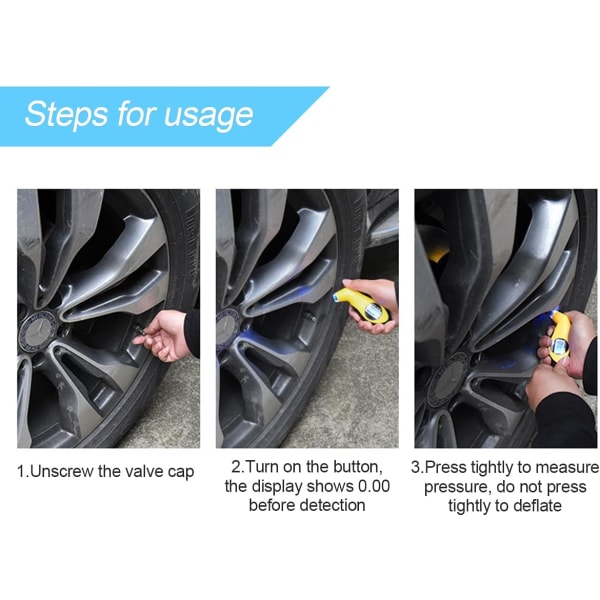 Steps for usage

1.Unscrew the valve cap

2.Turn on the button, the display shows 0.00 before detection

3.Press tightly to measure pressure, do not press tightly to deflate