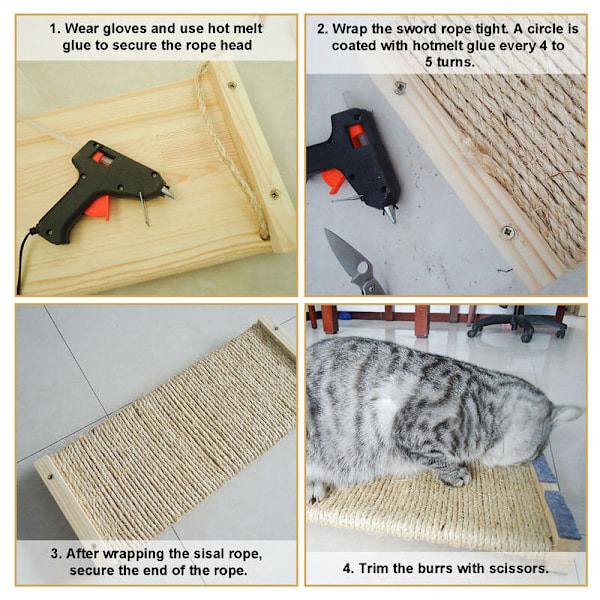 1. Wear gloves and use hot melt glue to secure the rope head

2. Wrap the sword rope tight. A circle is coated with hotmelt glue every 4 to 5 turns.

3. After wrapping the sisal rope, secure the end of the rope.

4. Trim the burrs with scissors.