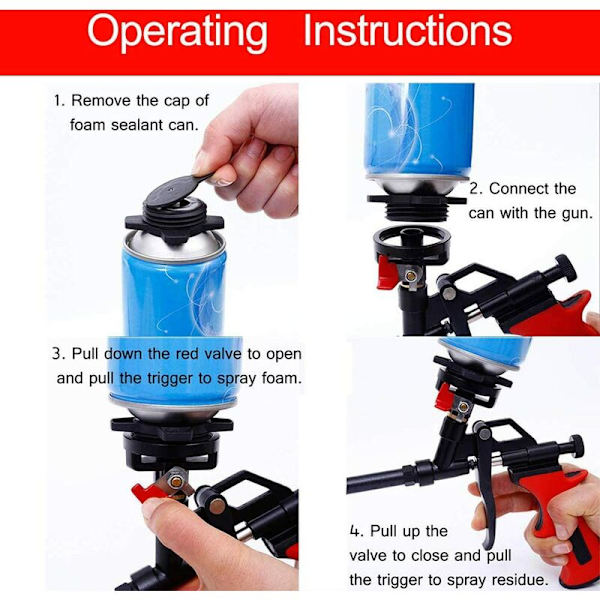 Operating Instructions

1. Remove the cap of foam sealant can.

2. Connect the can with the gun.

3. Pull down the red valve to open and pull the trigger to spray foam.

4. Pull up the valve to close and pull the trigger to spray residue.