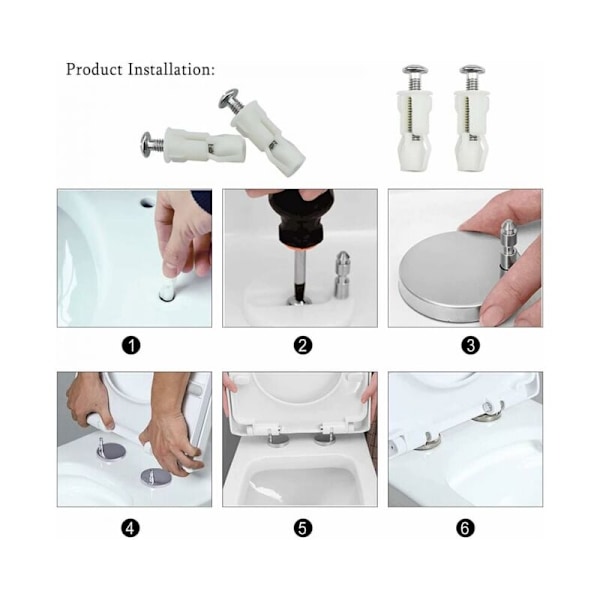 Product Installation:

1

2

3

4

5

6