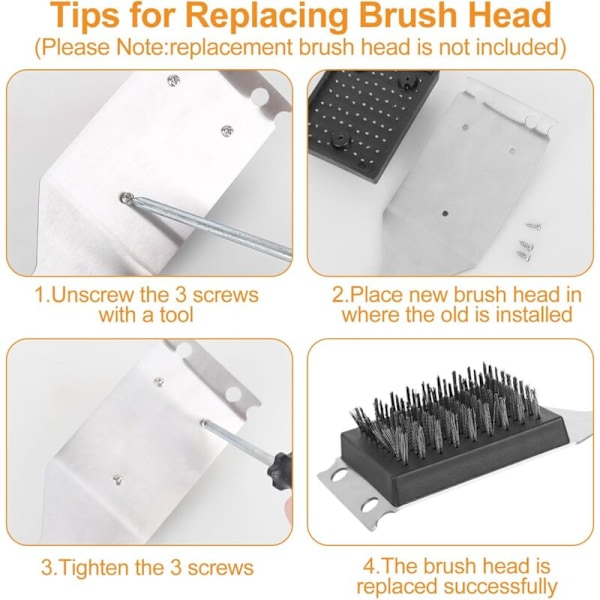 Tips for Replacing Brush Head
(Please Note:replacement brush head is not included)

1.Unscrew the 3 screws with a tool

2.Place new brush head in where the old is installed

3.Tighten the 3 screws

4.The brush head is replaced successfully