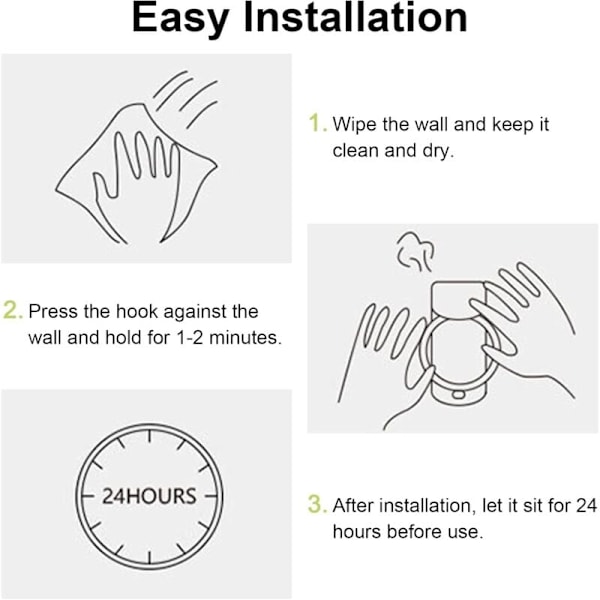 Easy Installation

1. Wipe the wall and keep it clean and dry.

2. Press the hook against the wall and hold for 1-2 minutes.

24HOURS

3. After installation, let it sit for 24 hours before use.