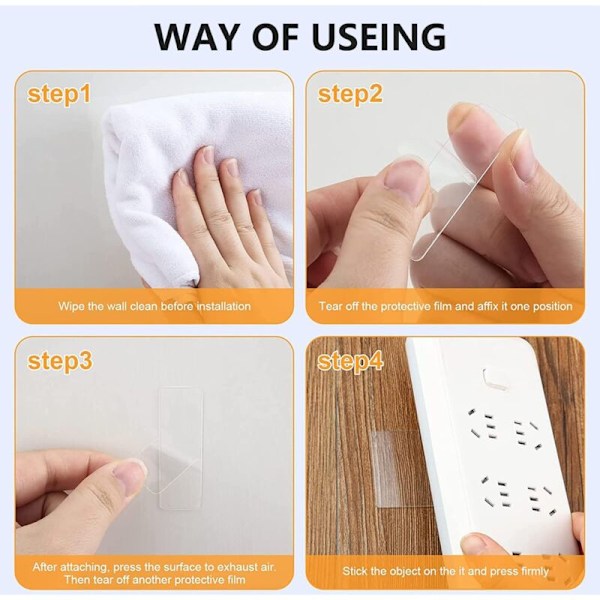 WAY OF USEING

step1

Wipe the wall clean before installation

step2

Tear off the protective film and affix it one position

step3

After attaching, press the surface to exhaust air. Then tear off another protective film

step4

Stick the object on the it and press firmly