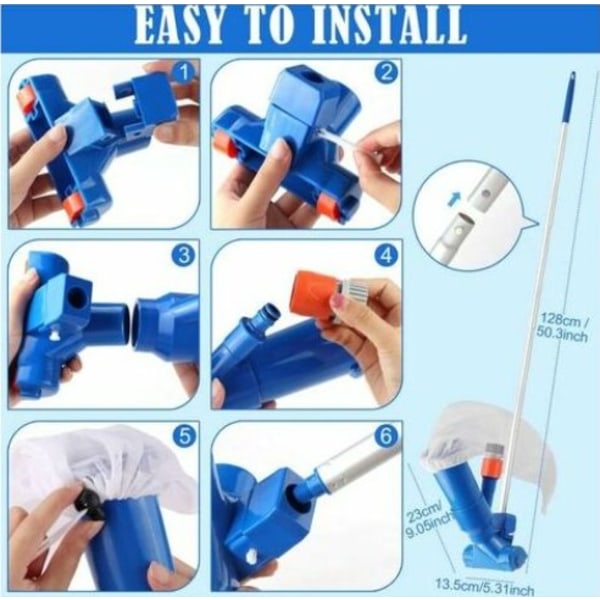 EASY TO INSTALL

1

2

3

4

5

6

128cm / 50.3inch

23cm/ 9.05inch

13.5cm/5.31inch