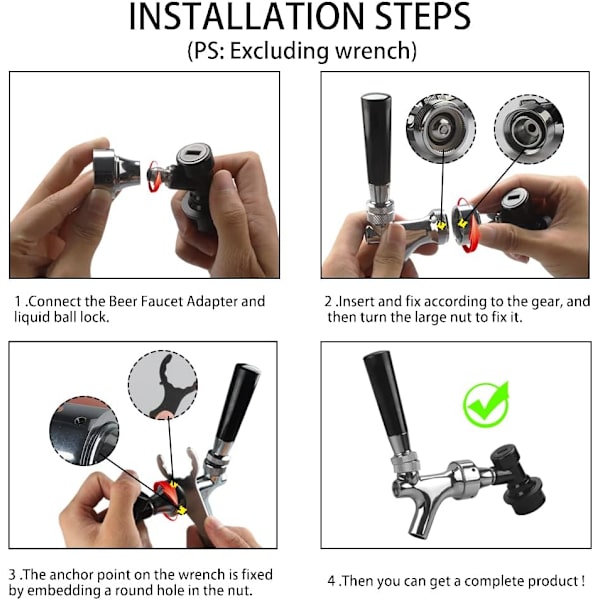 INSTALLATION STEPS
(PS: Excluding wrench)

1 .Connect the Beer Faucet Adapter and liquid ball lock.

2 .Insert and fix according to the gear, and then turn the large nut to fix it.

3 .The anchor point on the wrench is fixed by embedding a round hole in the nut.

4 .Then you can get a complete product !