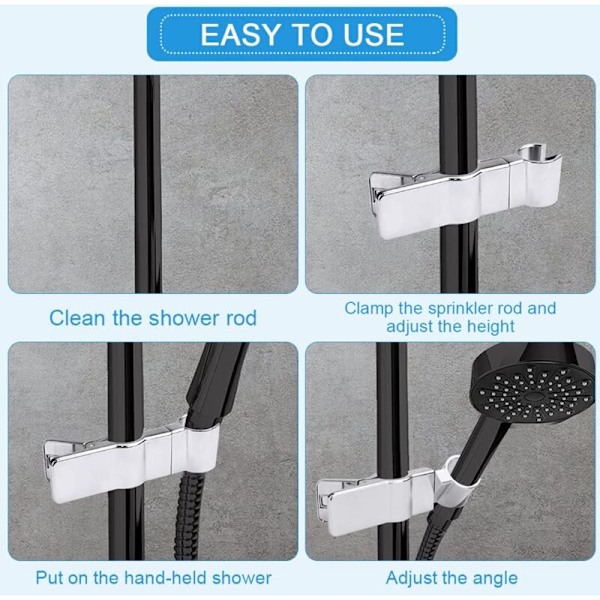 EASY TO USE

Clean the shower rod

Clamp the sprinkler rod and adjust the height

Put on the hand-held shower

Adjust the angle