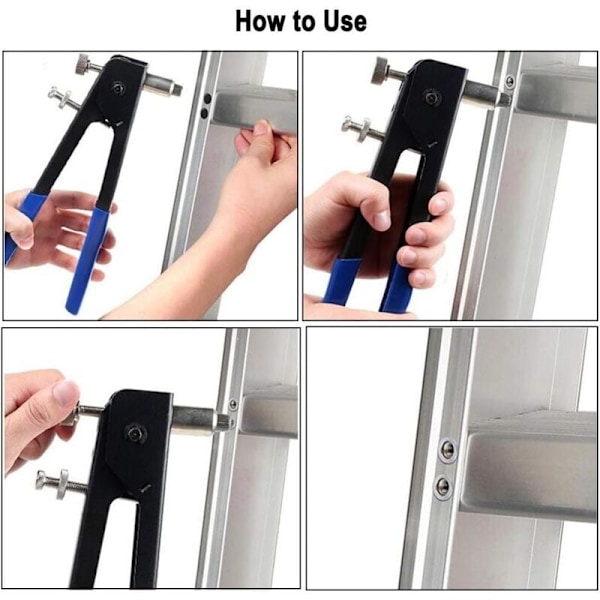 How to Use