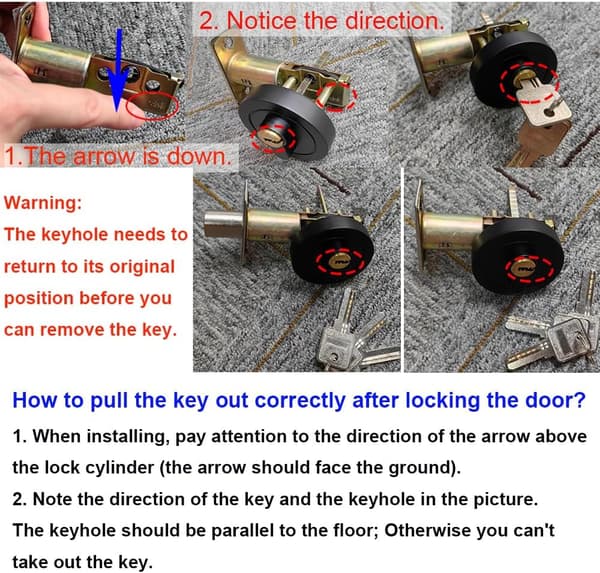 2. Notice the direction.

1.The arrow is down.

Warning:
The keyhole needs to return to its original position before you can remove the key.

How to pull the key out correctly after locking the door?

1. When installing, pay attention to the direction of the arrow above the lock cylinder (the arrow should face the ground).

2. Note the direction of the key and the keyhole in the picture. The keyhole should be parallel to the floor; Otherwise you can't take out the key.