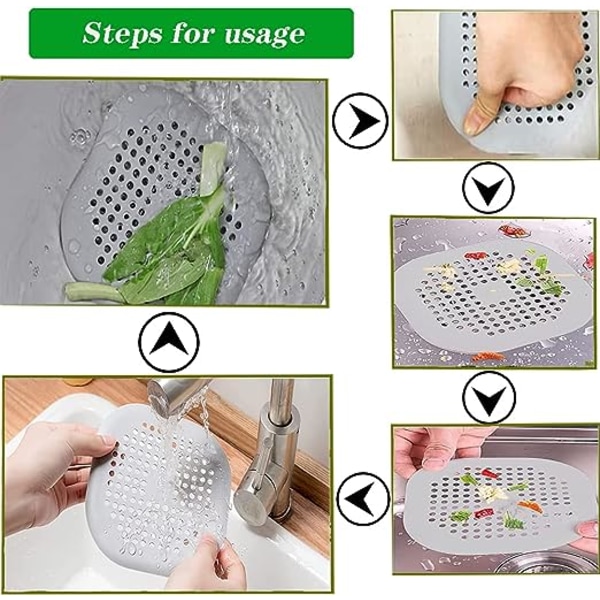 Steps for usage