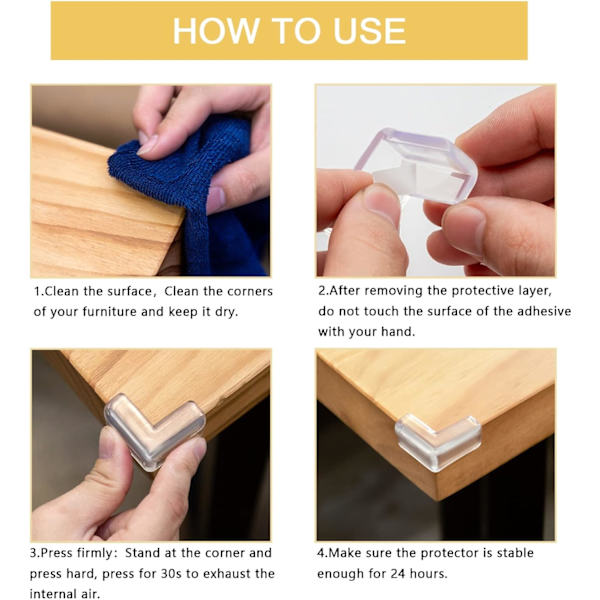 HOW TO USE

1.Clean the surface，Clean the corners of your furniture and keep it dry.

2.After removing the protective layer, do not touch the surface of the adhesive with your hand.

3.Press firmly：Stand at the corner and press hard, press for 30s to exhaust the internal air.

4.Make sure the protector is stable enough for 24 hours.