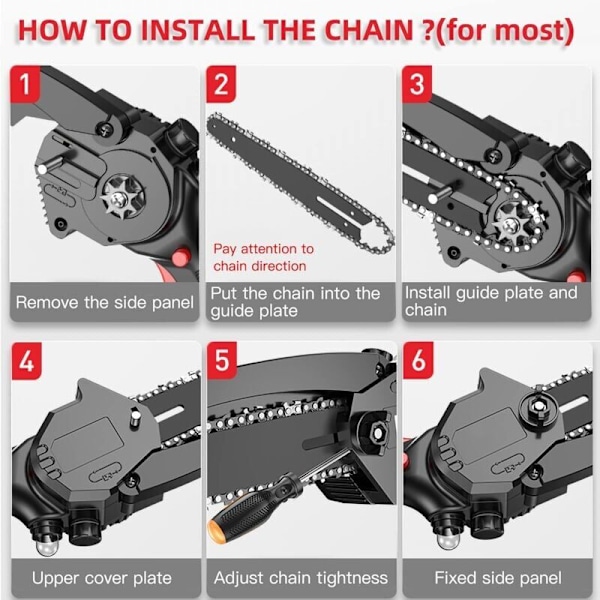 HOW TO INSTALL THE CHAIN ?(for most)

1

Remove the side panel

2

Pay attention to chain direction

Put the chain into the guide plate

3

Install guide plate and chain

4

Upper cover plate

5

Adjust chain tightness

6

Fixed side panel