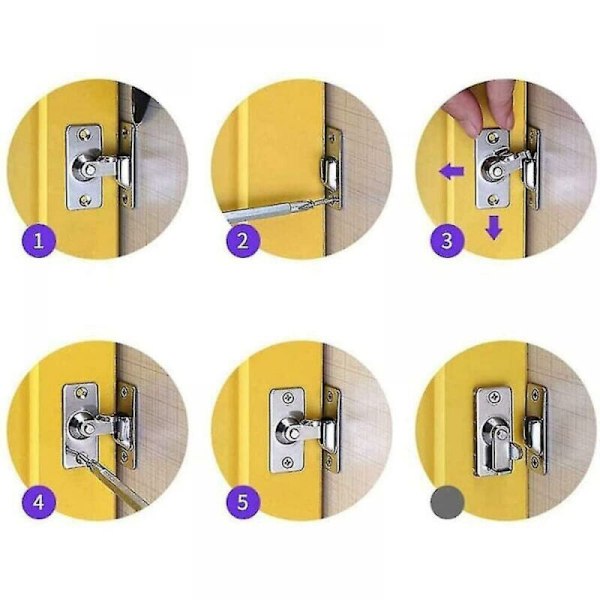 1

2

3

4

5